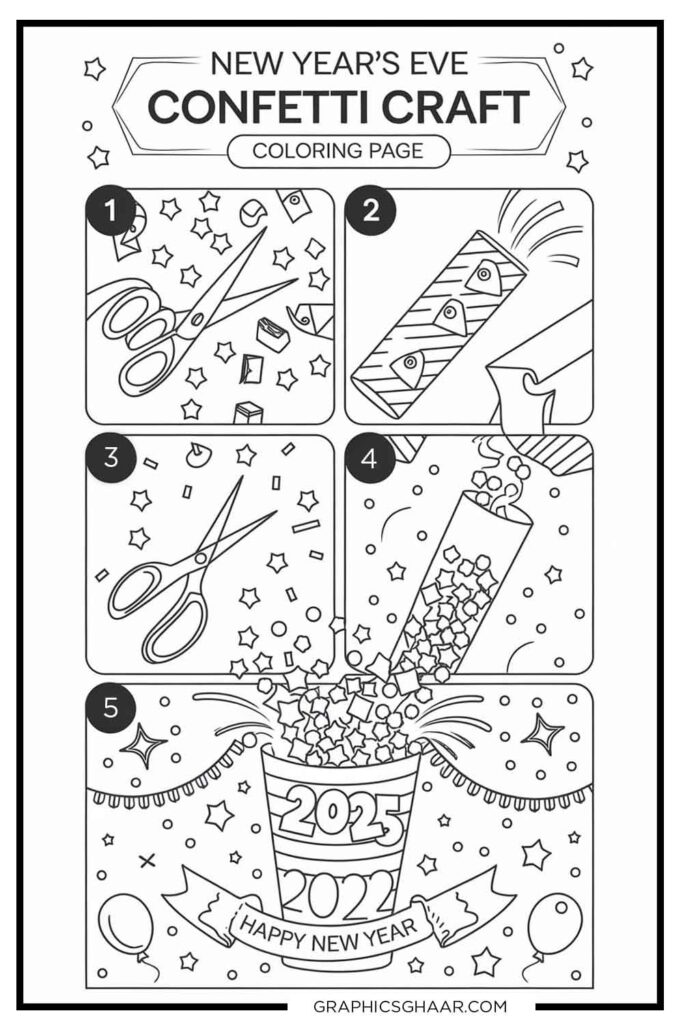 NEW YEAR'S EVE
CONFETTI CRAFT
COLORING PAGE

1

2

3

4

5

2025

2022

HAPPY NEW YEAR

GRAPHICSGHAAR.COM